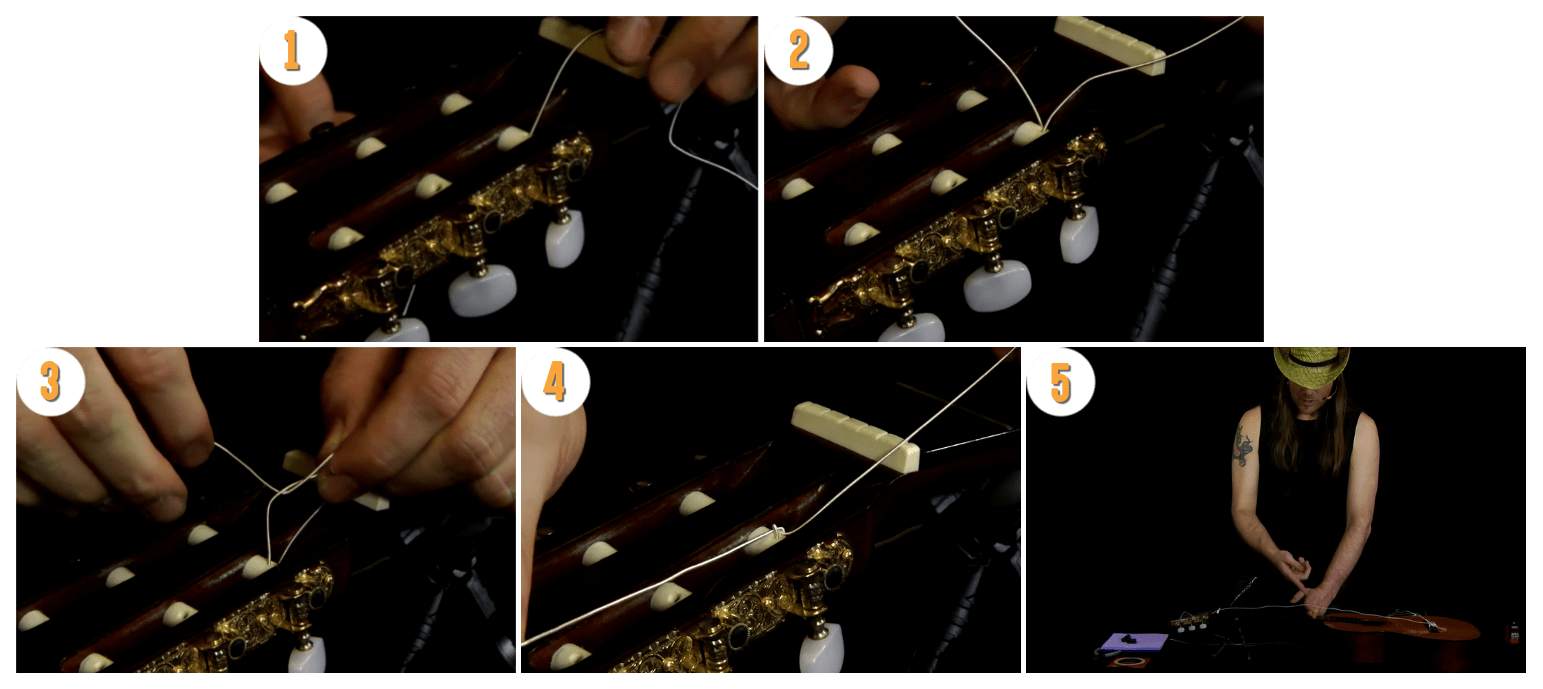 1

2

3

4

5